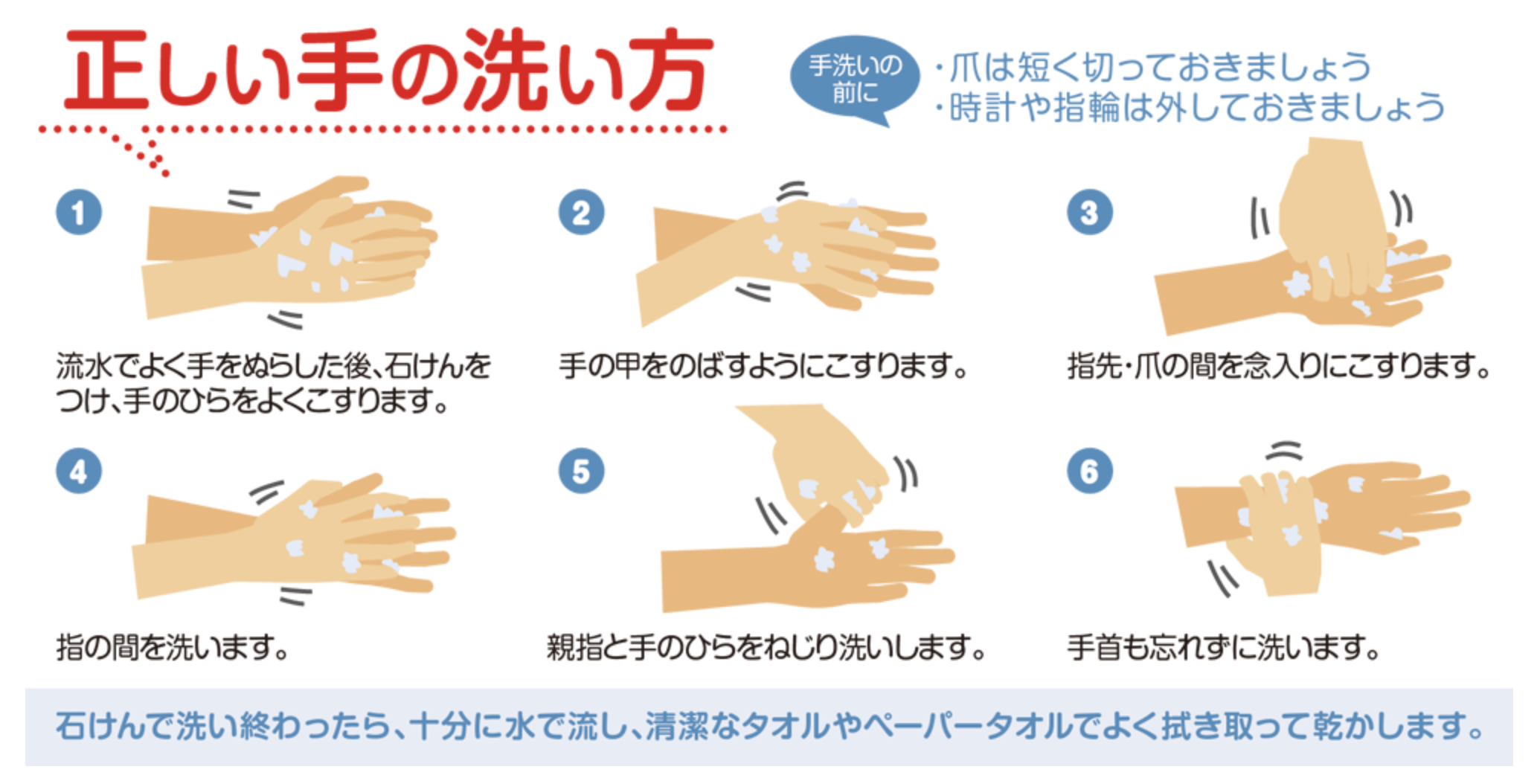 正しい手の洗い方

手洗いの前に

・爪は短く切っておきましょう
・時計や指輪は外しておきましょう

1
流水でよく手をぬらした後、石けんをつけ、手のひらをよくこすります。

2
手の甲をのばすようにこすります。

3
指先・爪の間を念入りにこすります。

4
指の間を洗います。

5
親指と手のひらをねじり洗いします。

6
手首も忘れずに洗います。

石けんで洗い終わったら、十分に水で流し、清潔なタオルやペーパータオルでよく拭き取って乾かします。